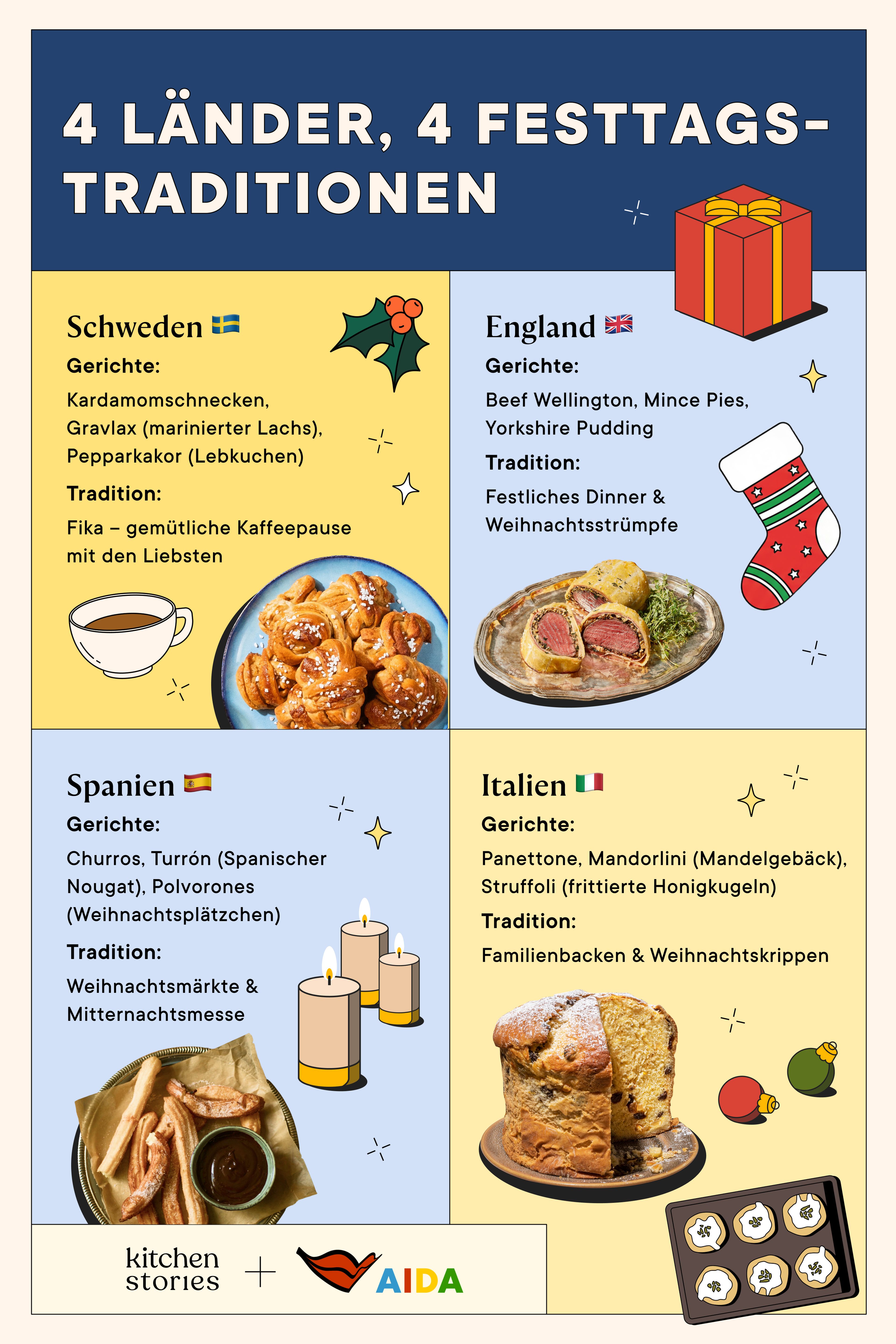 4 LÄNDER, 4 FESTTAGS-TRADITIONEN

Schweden 🇸🇪

Gerichte:

Kardamomschnecken, Gravlax (marinierter Lachs), Pepparkakor (Lebkuchen)

Tradition:

Fika – gemütliche Kaffeepause mit den Liebsten

England 🇬🇧

Gerichte:

Beef Wellington, Mince Pies, Yorkshire Pudding

Tradition:

Festliches Dinner & Weihnachtsstrümpfe

Spanien 🇪🇸

Gerichte:

Churros, Turrón (Spanischer Nougat), Polvorones (Weihnachtsplätzchen)

Tradition:

Weihnachtsmärkte & Mitternachtsmesse

Italien 🇮🇹

Gerichte:

Panettone, Mandorlini (Mandelgebäck), Struffoli (frittierte Honigkugeln)

Tradition:

Familienbacken & Weihnachtskrippen

kitchen stories + AIDA