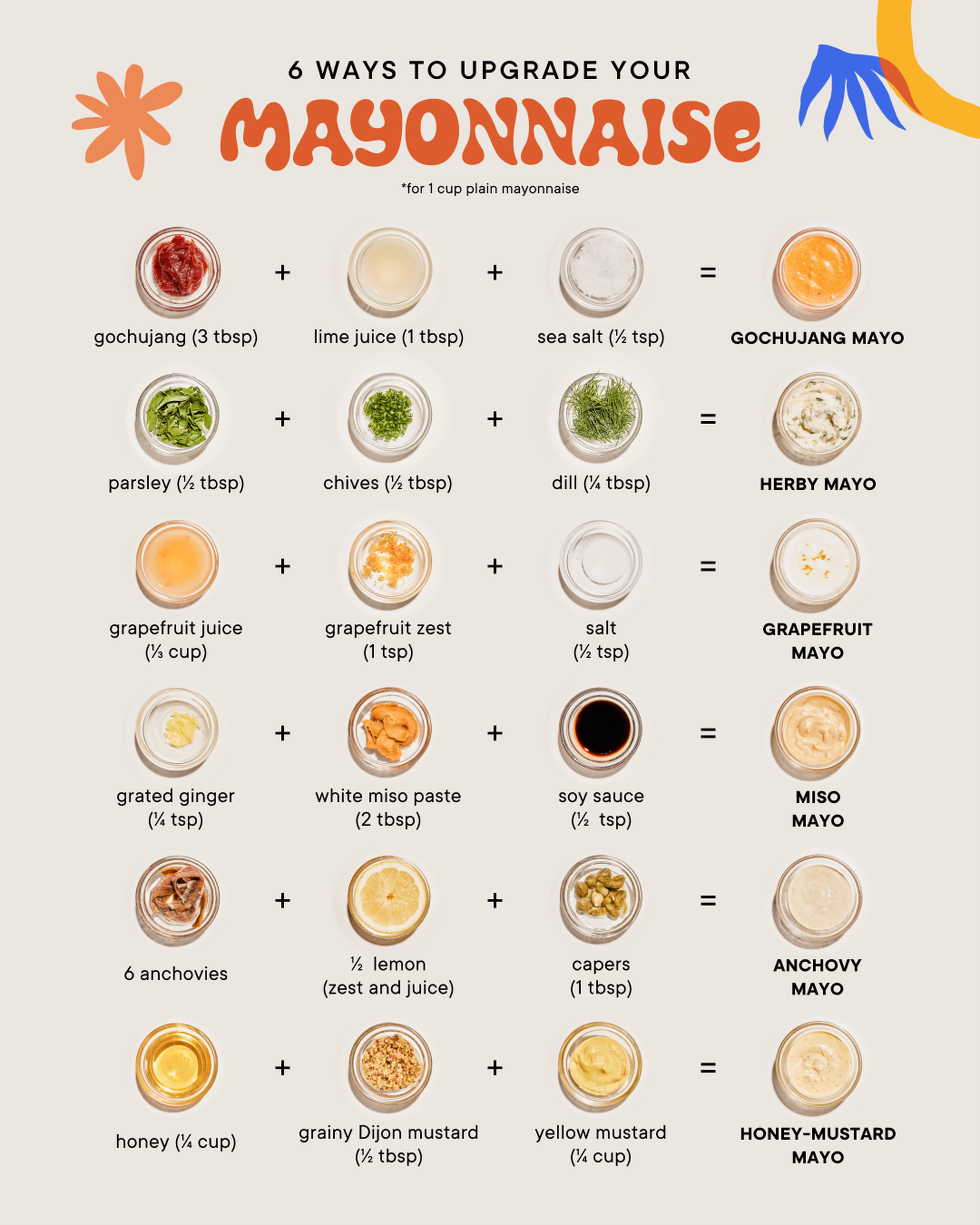 6 WAYS TO UPGRADE YOUR

MAYONNAISE

*for 1 cup plain mayonnaise

gochujang (3 tbsp) + lime juice (1 tbsp) + sea salt (½ tsp) = GOCHUJANG MAYO

parsley (½ tbsp) + chives (½ tbsp) + dill (¼ tbsp) = HERBY MAYO

grapefruit juice (⅓ cup) + grapefruit zest (1 tsp) + salt (½ tsp) = GRAPEFRUIT MAYO

grated ginger (¼ tsp) + white miso paste (2 tbsp) + soy sauce (½ tsp) = MISO MAYO

6 anchovies + ½ lemon (zest and juice) + capers (1 tbsp) = ANCHOVY MAYO

honey (¼ cup) + grainy Dijon mustard (½ tbsp) + yellow mustard (¼ cup) = HONEY-MUSTARD MAYO