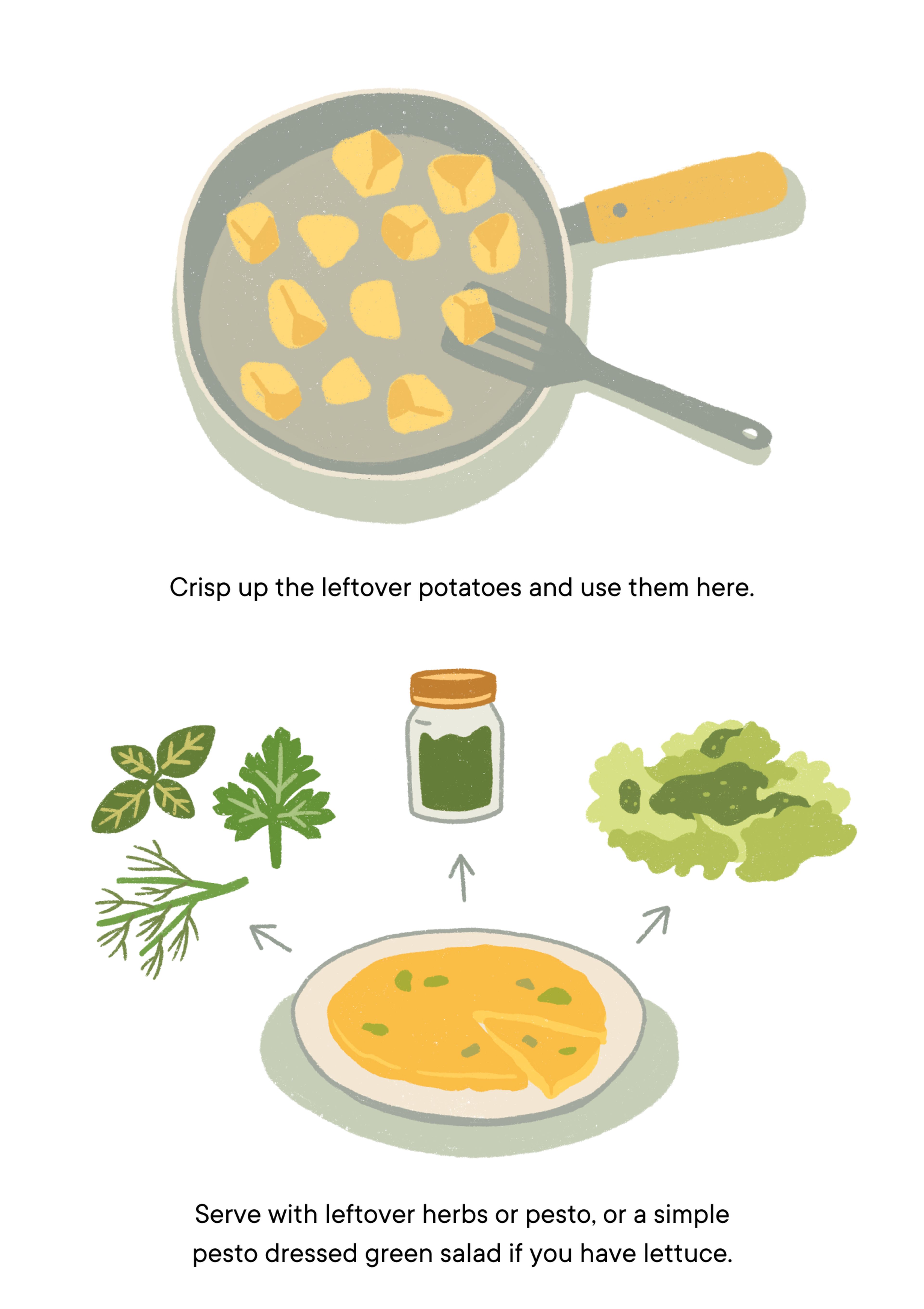 Crisp up the leftover potatoes and use them here.

Serve with leftover herbs or pesto, or a simple pesto dressed green salad if you have lettuce.