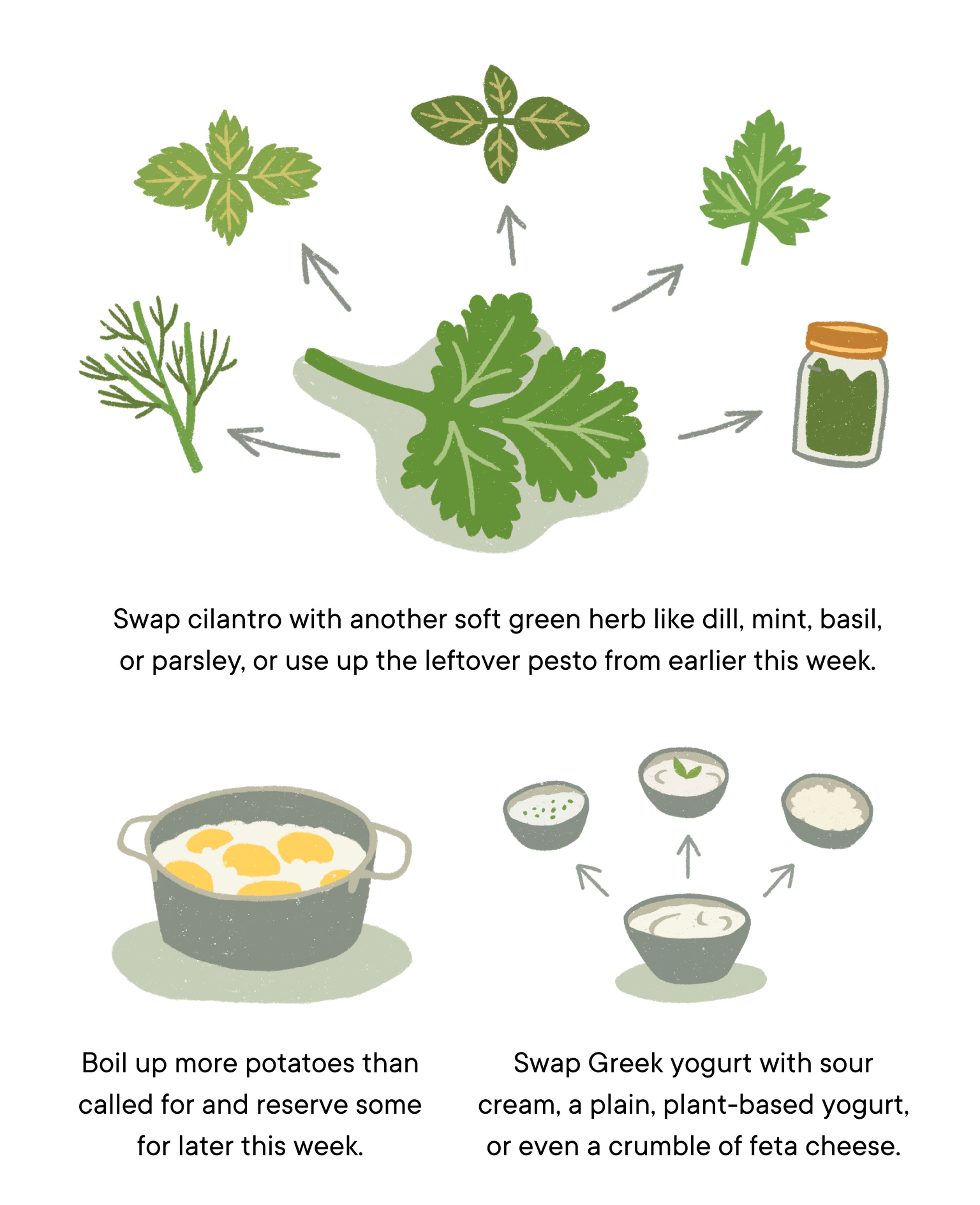 Swap cilantro with another soft green herb like dill, mint, basil, or parsley, or use up the leftover pesto from earlier this week.

Boil up more potatoes than called for and reserve some for later this week.

Swap Greek yogurt with sour cream, a plain, plant-based yogurt, or even a crumble of feta cheese.