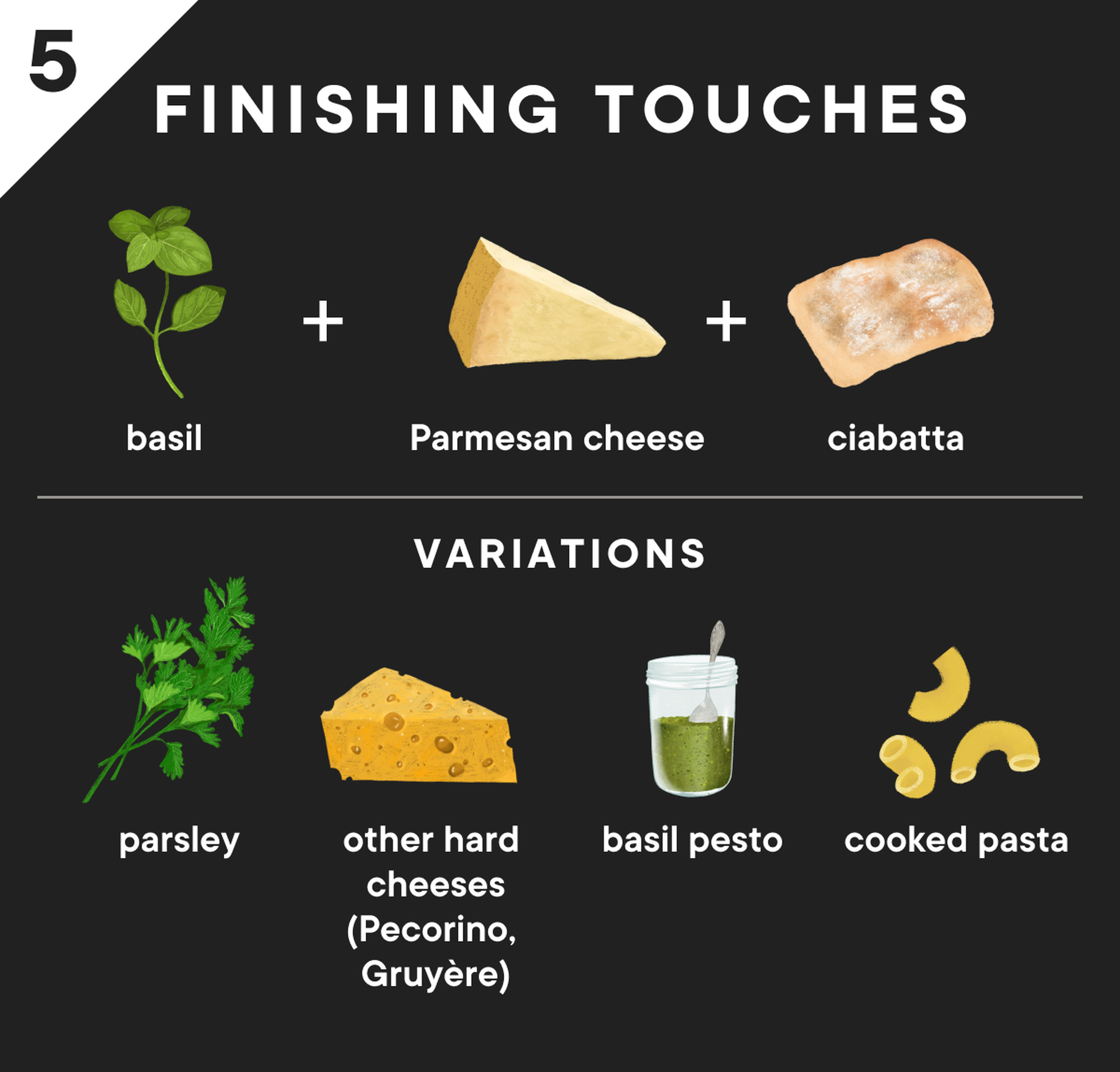 5

FINISHING TOUCHES

basil + Parmesan cheese + ciabatta

VARIATIONS

parsley

other hard cheeses (Pecorino, Gruyère)

basil pesto

cooked pasta