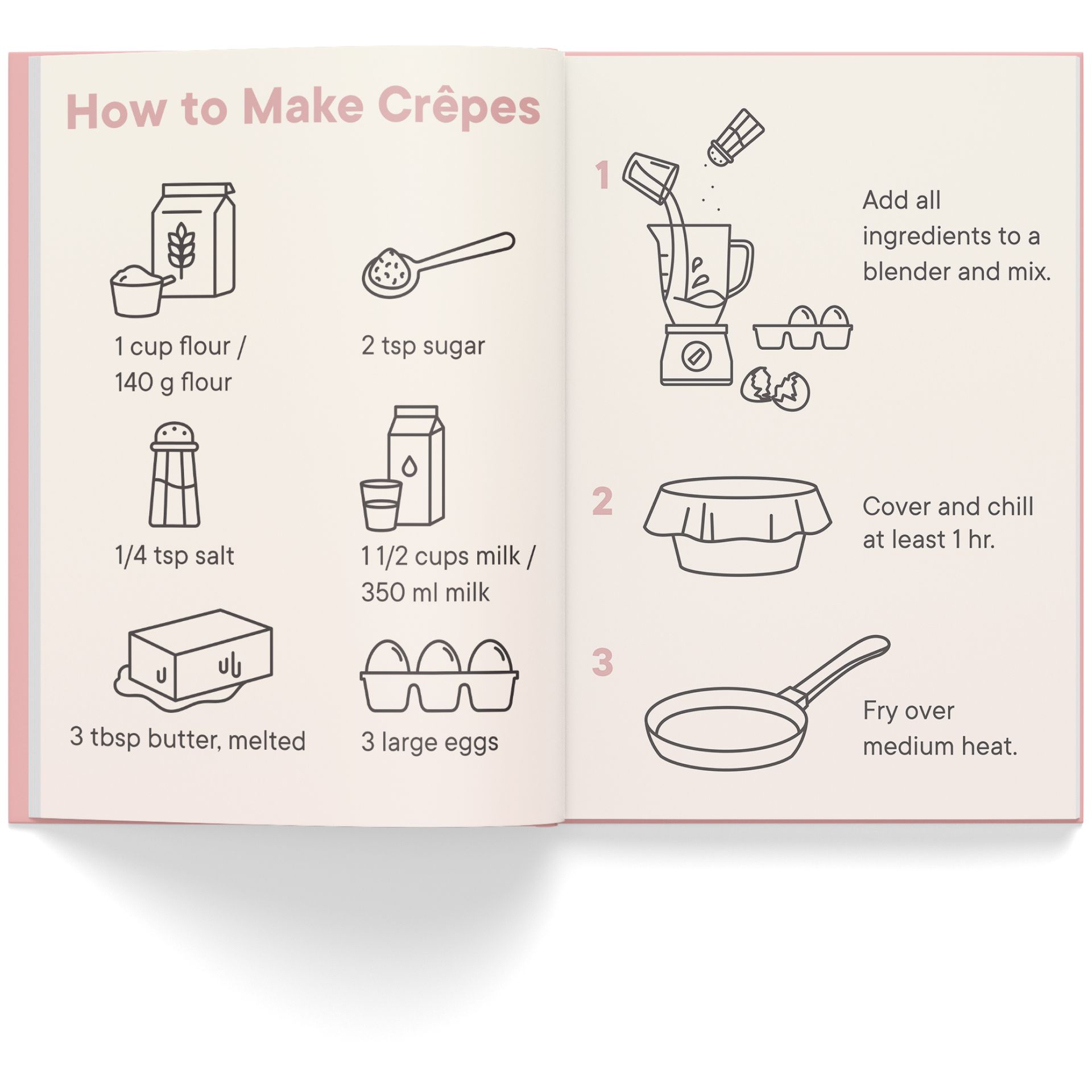 How to Make Crêpes

1 cup flour / 140 g flour

2 tsp sugar

1/4 tsp salt

1 1/2 cups milk / 350 ml milk

3 tbsp butter, melted

3 large eggs

1

Add all ingredients to a blender and mix.

2

Cover and chill at least 1 hr.

3

Fry over medium heat.