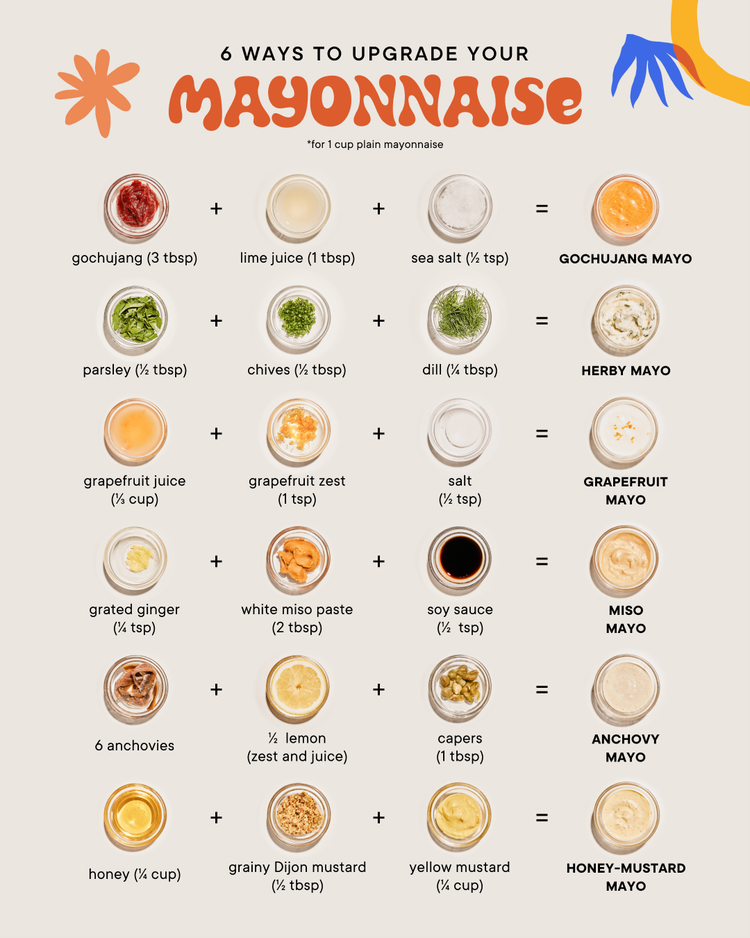 6 WAYS TO UPGRADE YOUR
MAYONNAISE
*for 1 cup plain mayonnaise

gochujang (3 tbsp) + lime juice (1 tbsp) + sea salt (½ tsp) = GOCHUJANG MAYO

parsley (½ tbsp) + chives (½ tbsp) + dill (¼ tbsp) = HERBY MAYO

grapefruit juice (⅓ cup) + grapefruit zest (1 tsp) + salt (½ tsp) = GRAPEFRUIT MAYO

grated ginger (¼ tsp) + white miso paste (2 tbsp) + soy sauce (½ tsp) = MISO MAYO

6 anchovies + ½ lemon (zest and juice) + capers (1 tbsp) = ANCHOVY MAYO

honey (¼ cup) + grainy Dijon mustard (½ tbsp) + yellow mustard (¼ cup) = HONEY-MUSTARD MAYO