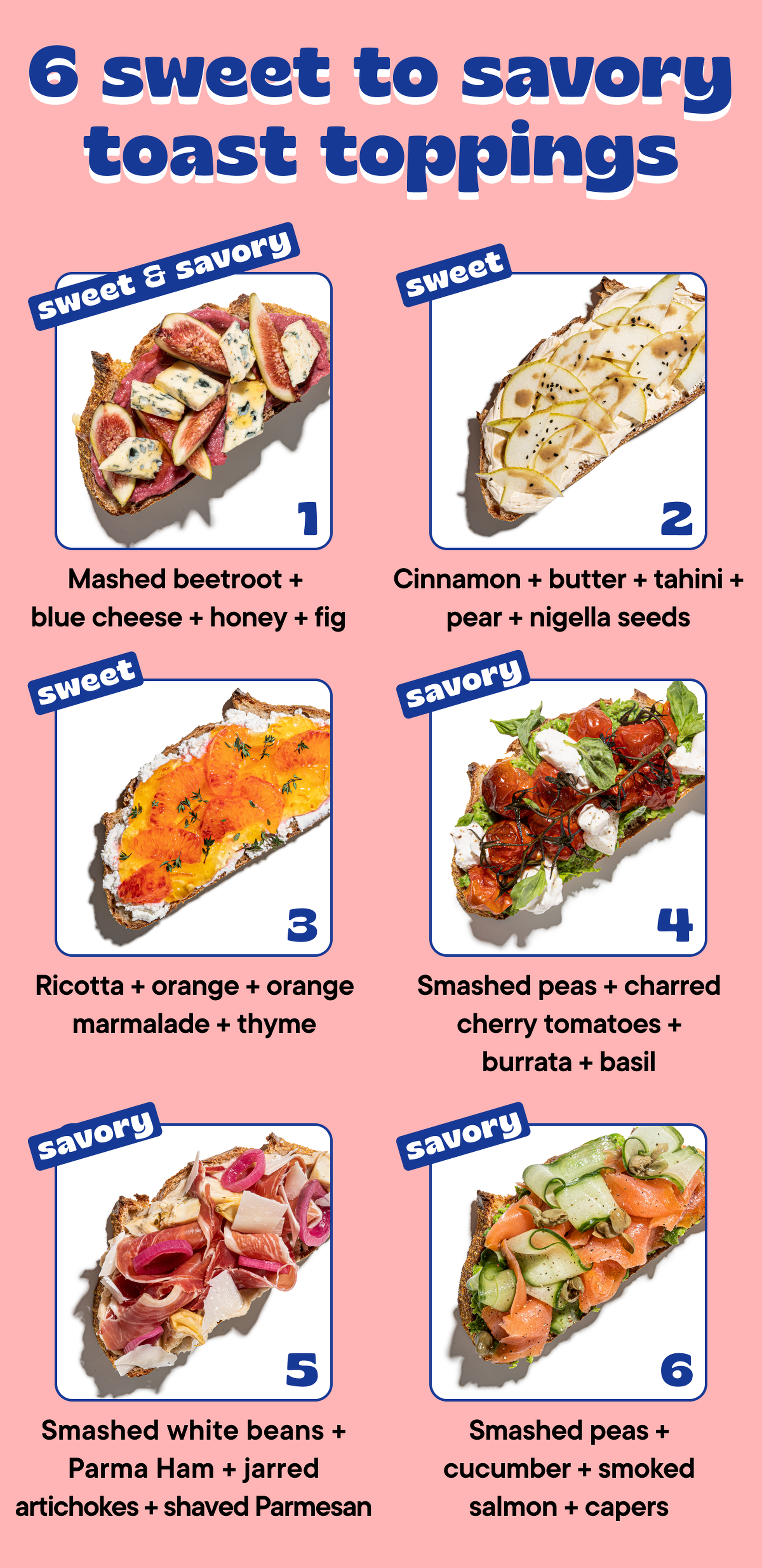 6 sweet to savory toast toppings

sweet & savory

1

Mashed beetroot + blue cheese + honey + fig

sweet

2

Cinnamon + butter + tahini + pear + nigella seeds

sweet

3

Ricotta + orange + orange marmalade + thyme

savory

4

Smashed peas + charred cherry tomatoes + burrata + basil

savory

5

Smashed white beans + Parma Ham + jarred artichokes + shaved Parmesan

savory

6

Smashed peas + cucumber + smoked salmon + capers