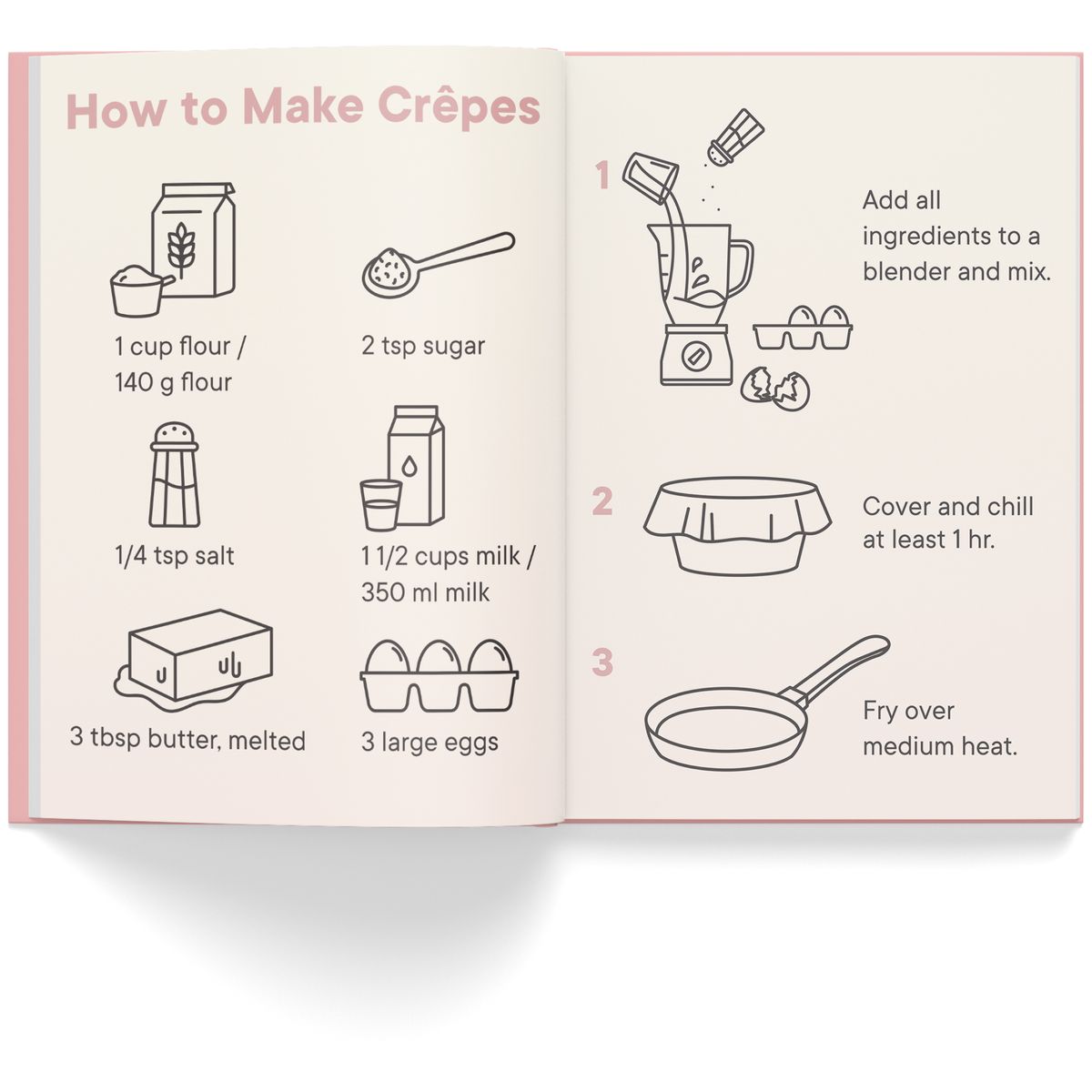 How to Make Crêpes

1 cup flour / 140 g flour

2 tsp sugar

1/4 tsp salt

1 1/2 cups milk / 350 ml milk

3 tbsp butter, melted

3 large eggs

1

Add all ingredients to a blender and mix.

2

Cover and chill at least 1 hr.

3

Fry over medium heat.