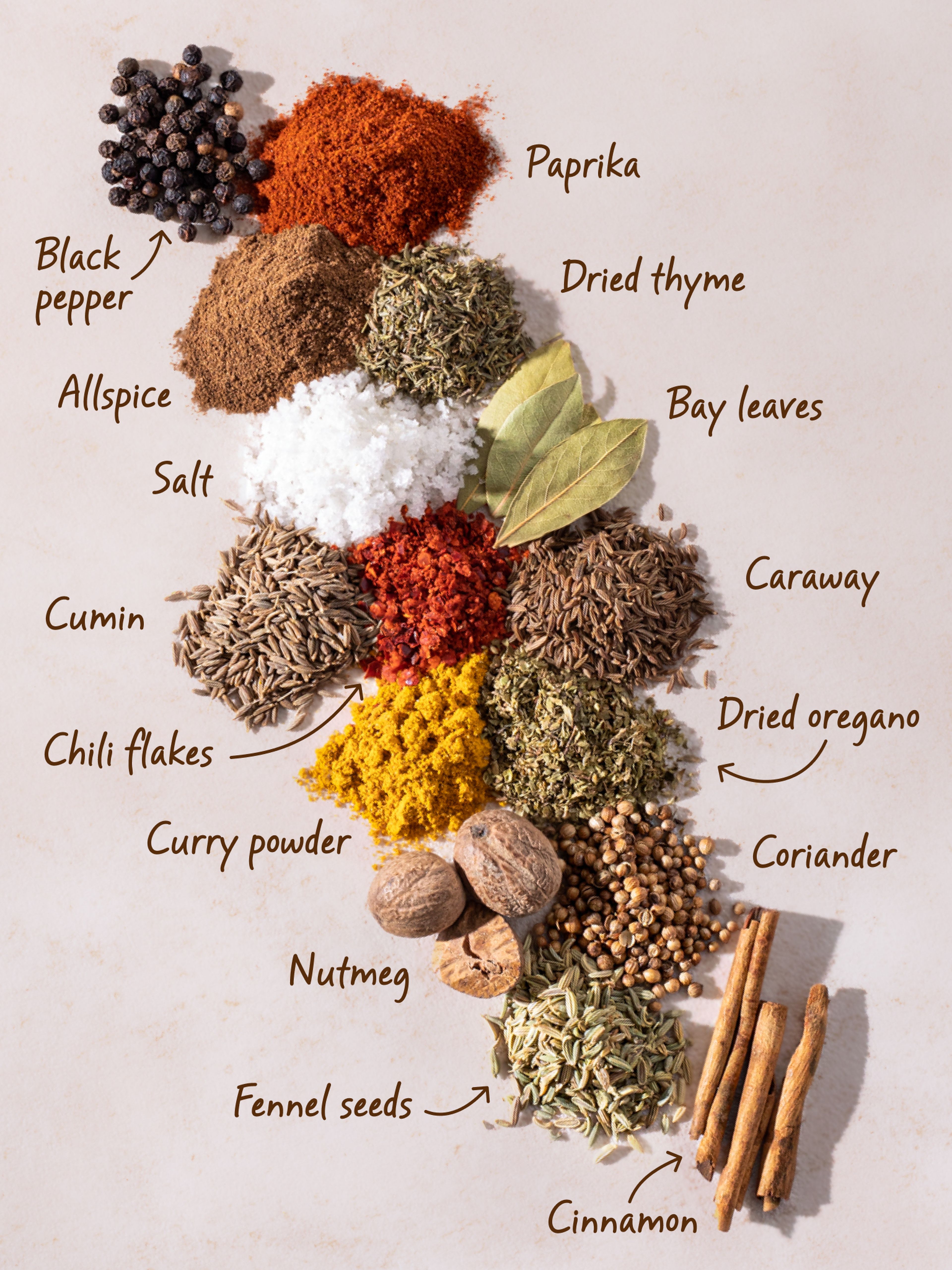 Paprika

Black pepper

Dried thyme

Allspice

Bay leaves

Salt

Caraway

Cumin

Dried oregano

Chili flakes

Curry powder

Coriander

Nutmeg

Fennel seeds

Cinnamon