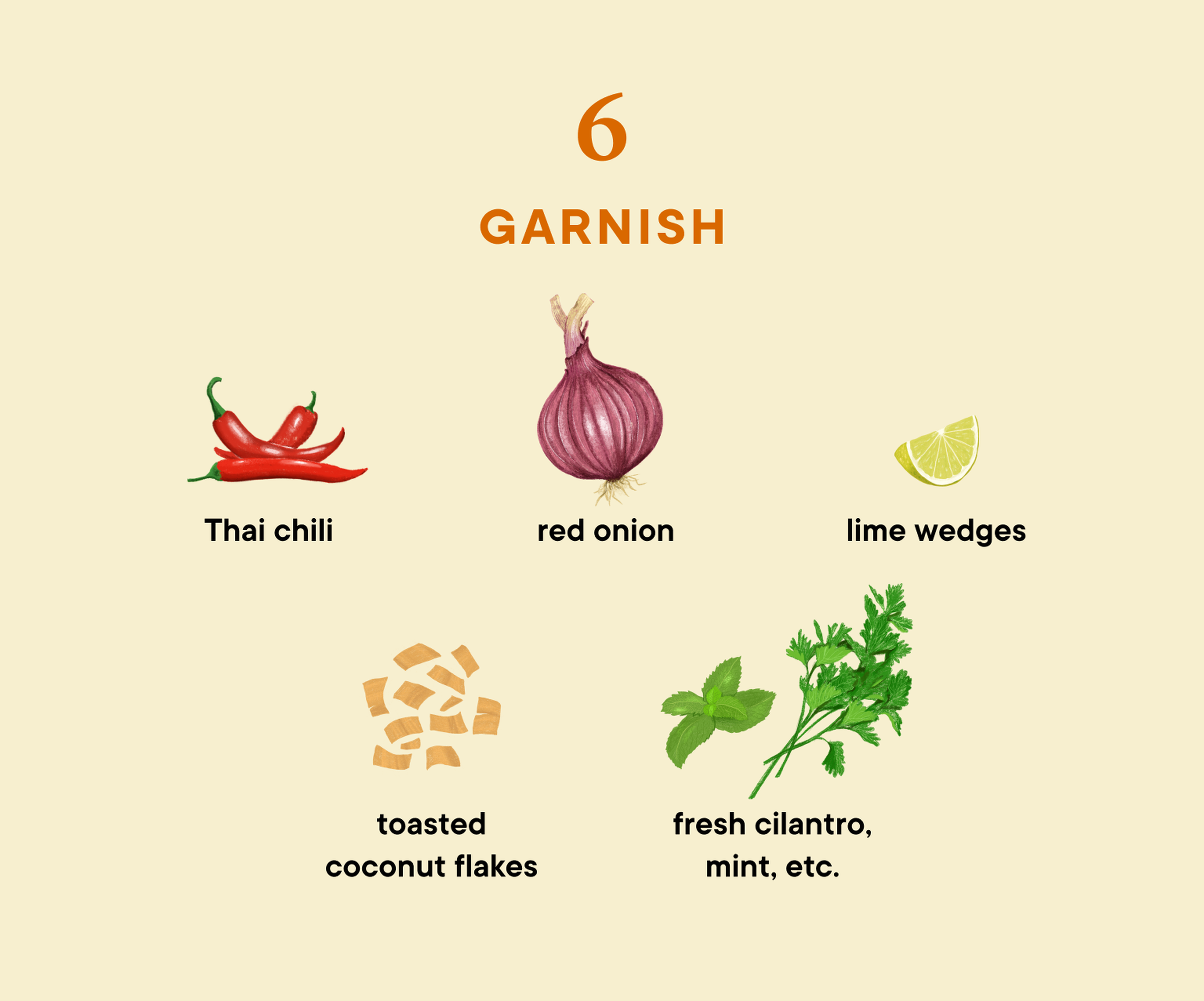 6

GARNISH

Thai chili

red onion

lime wedges

toasted coconut flakes

fresh cilantro, mint, etc.